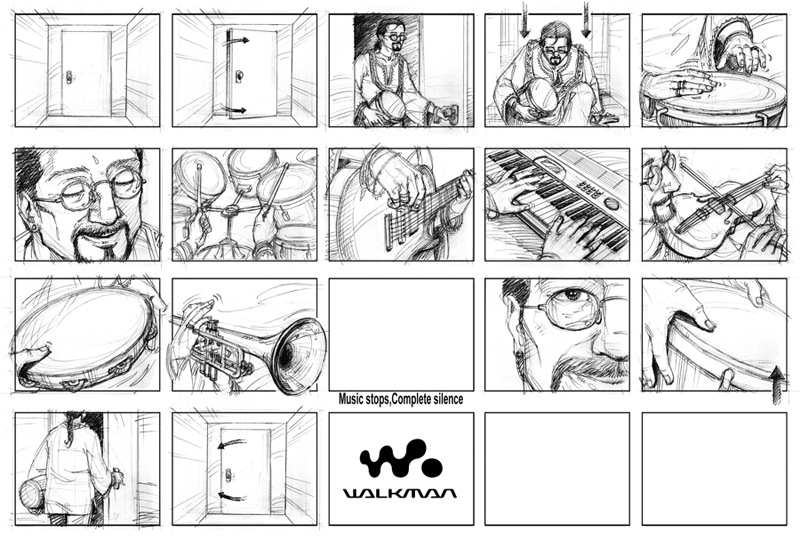 Music stops,Complete silence

WALKMAN