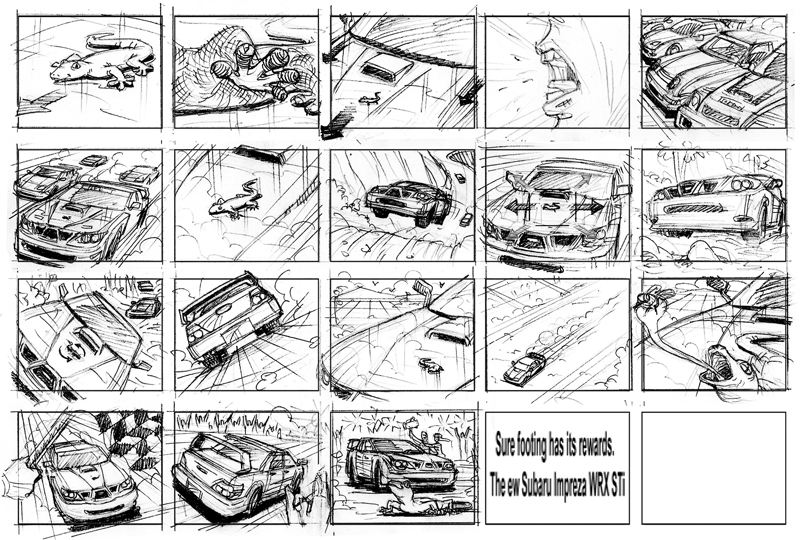 Sure footing has its rewards.

The ew Subaru Impreza WRX STi