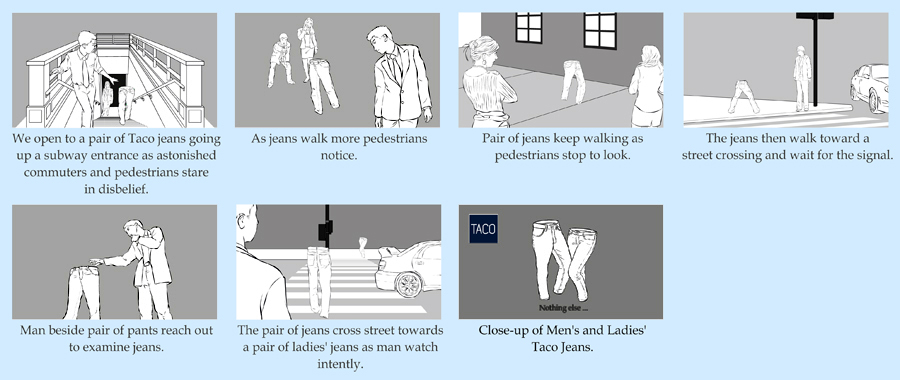 We open to a pair of Taco jeans going up a subway entrance as astonished commuters and pedestrians stare in disbelief.

As jeans walk more pedestrians notice.

Pair of jeans keep walking as pedestrians stop to look.

The jeans then walk toward a street crossing and wait for the signal.

Man beside pair of pants reach out to examine jeans.

The pair of jeans cross street towards a pair of ladies' jeans as man watch intently.

TACO

Nothing else ...

Close-up of Men's and Ladies' Taco Jeans.